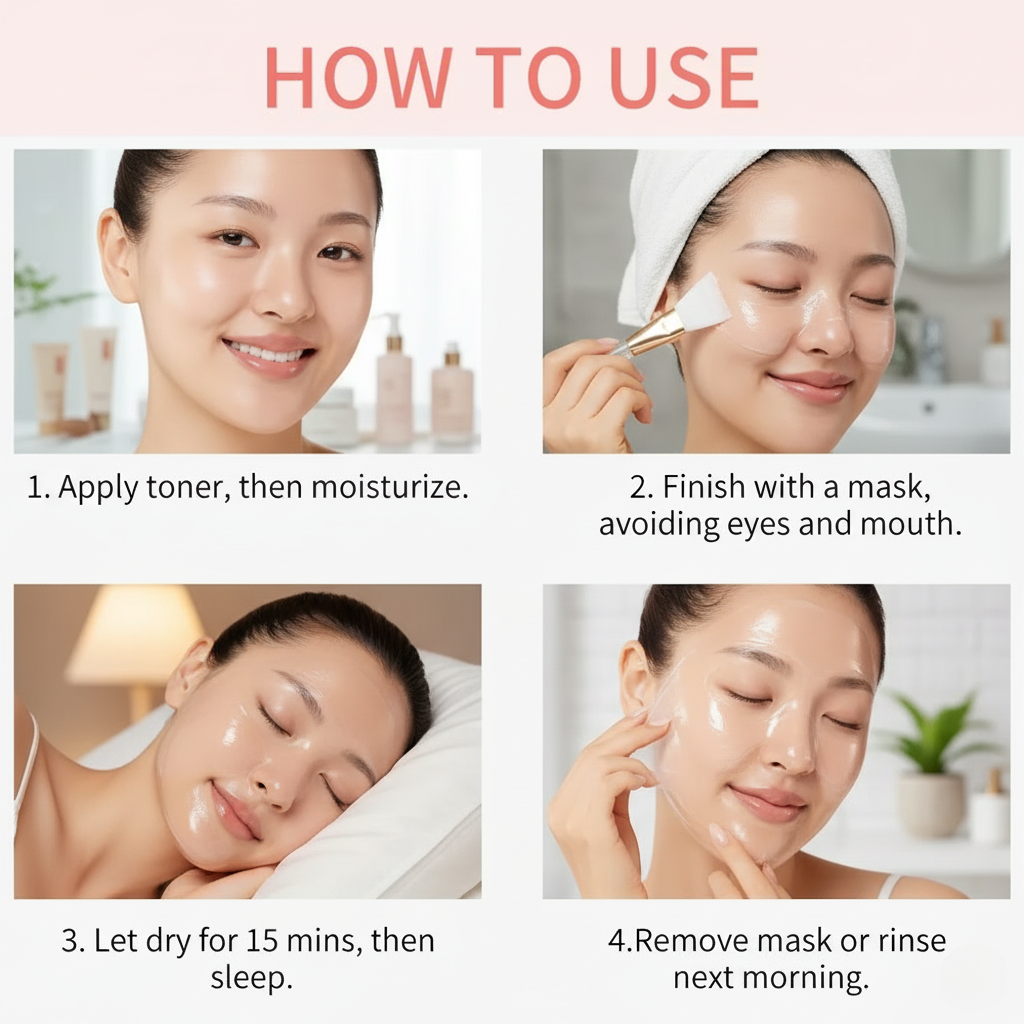 HOW TO USE

1. Apply toner, then moisturize.

2. Finish with a mask, avoiding eyes and mouth.

3. Let dry for 15 mins, then sleep.

4.Remove mask or rinse next morning.